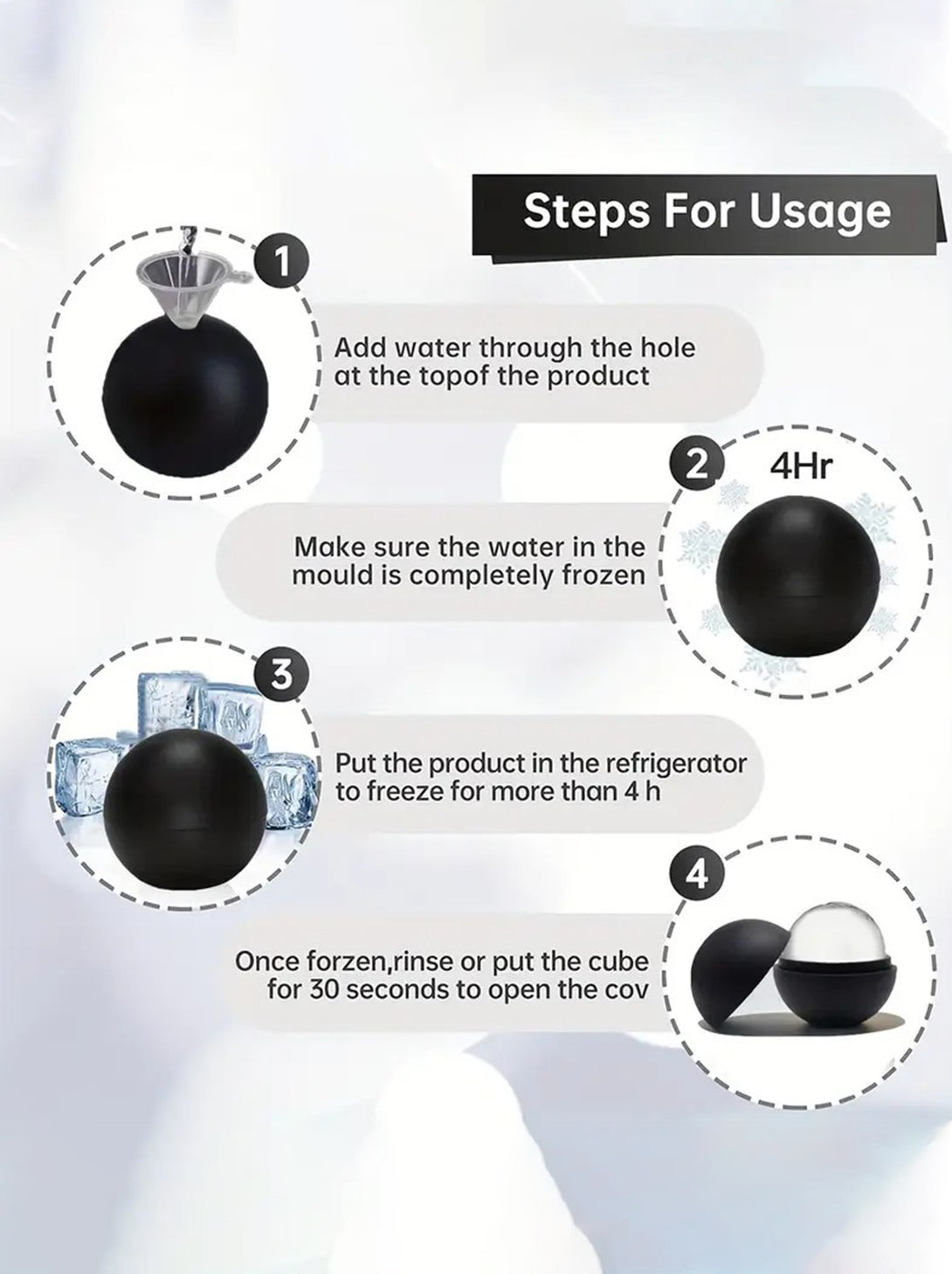 Steps For Usage

1

Add water through the hole at the topof the product

2

4Hr

Make sure the water in the mould is completely frozen

3

Put the product in the refrigerator to freeze for more than 4 h

4

Once forzen,rinse or put the cube for 30 seconds to open the cov